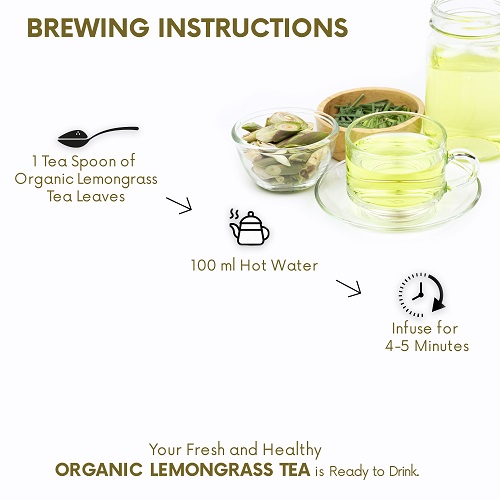 BREWING INSTRUCTIONS

1 Tea Spoon of Organic Lemongrass Tea Leaves

100 ml Hot Water

Infuse for 4-5 Minutes

Your Fresh and Healthy
ORGANIC LEMONGRASS TEA is Ready to Drink.